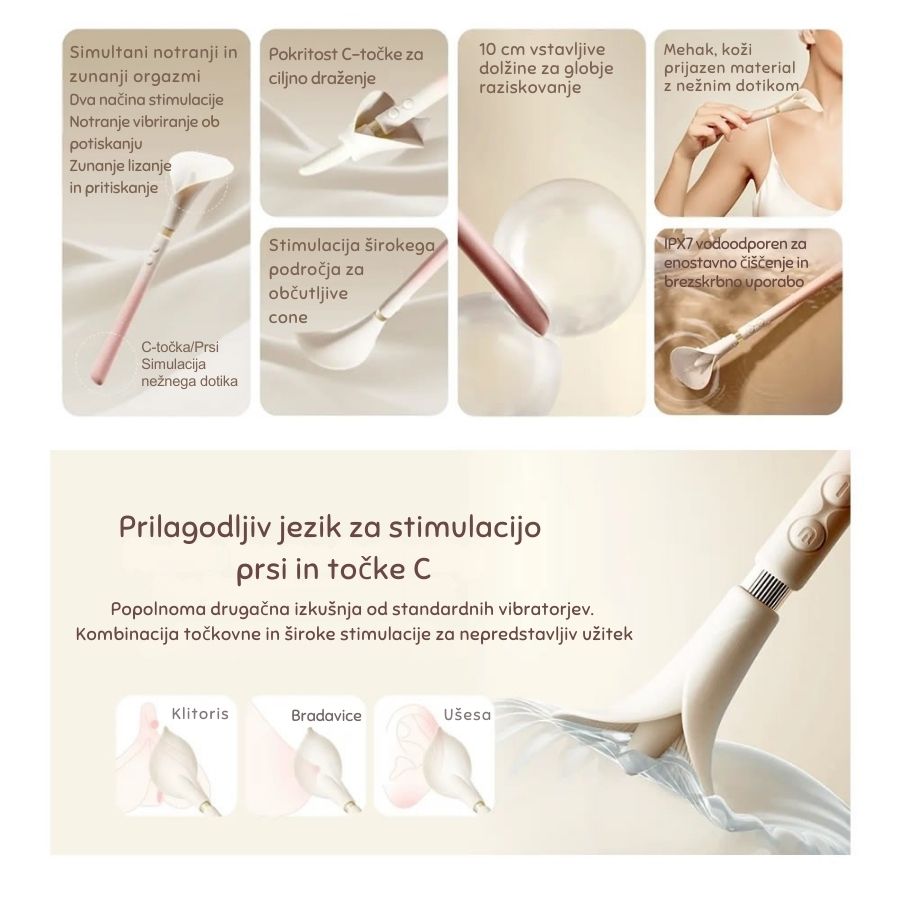 Simultani notranji in zunanji orgazmi
Dva načina stimulacije
Notranje vibriranje ob potiskanju
Zunanje lizanje in pritiskanje

C-točka/Prsi
Simulacija nežnega dotika

Pokritost C-točke za ciljno draženje

Stimulacija širokega področja za občutljive cone

10 cm vstavljive dolžine za globje raziskovanje

Mehak, koži prijazen material z nežnim dotikom

IPX7 vodoodporen za enostavno čiščenje in brezskrbno uporabo

Prilagodljiv jezik za stimulacijo prsi in točke C

Popolnoma drugačna izkušnja od standardnih vibratorjev.
Kombinacija točkovne in široke stimulacije za nepredstavljiv užitek

Klitoris

Bradavice

Ušesa